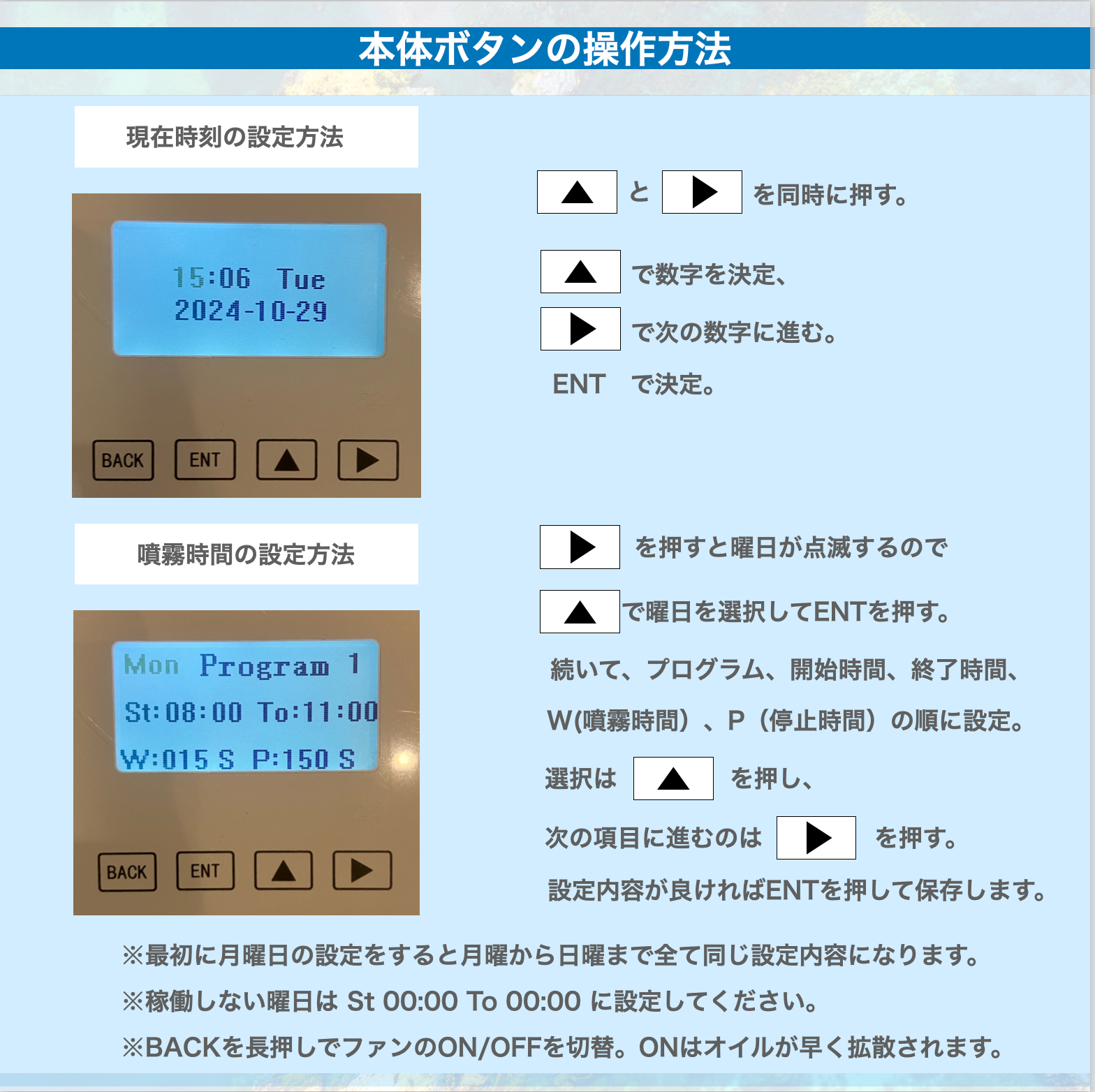 本体ボタンの操作方法

現在時刻の設定方法

15:06 Tue
2024-10-29

BACK ENT ▲ ▶

▲ と ▶ を同時に押す。

▲ で数字を決定、

▶ で次の数字に進む。

ENT で決定。

噴霧時間の設定方法

Mon Program 1
St:08:00 To:11:00
W:015 S P:150 S

BACK ENT ▲ ▶

▶ を押すと曜日が点滅するので

▲ で曜日を選択してENTを押す。

続いて、プログラム、開始時間、終了時間、

W(噴霧時間）、P（停止時間）の順に設定。

選択は ▲ を押し、

次の項目に進むのは ▶ を押す。

設定内容が良ければENTを押して保存します。

※最初に月曜日の設定をすると月曜から日曜まで全て同じ設定内容になります。

※稼働しない曜日は St 00:00 To 00:00 に設定してください。

※BACKを長押しでファンのON/OFFを切替。ONはオイルが早く拡散されます。